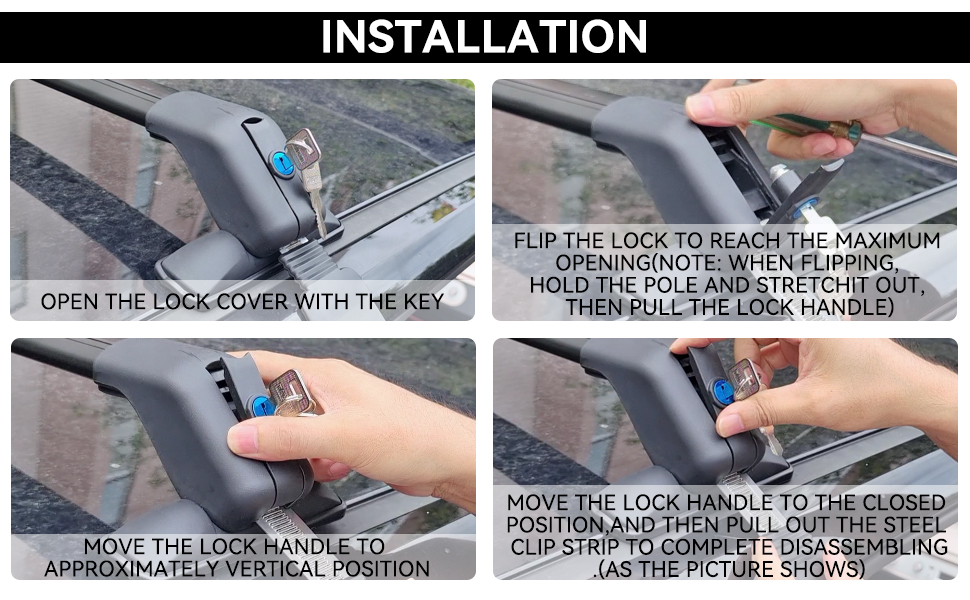 INSTALLATION

OPEN THE LOCK COVER WITH THE KEY

FLIP THE LOCK TO REACH THE MAXIMUM OPENING(NOTE: WHEN FLIPPING, HOLD THE POLE AND STRETCHIT OUT, THEN PULL THE LOCK HANDLE)

MOVE THE LOCK HANDLE TO APPROXIMATELY VERTICAL POSITION

MOVE THE LOCK HANDLE TO THE CLOSED POSITION,AND THEN PULL OUT THE STEEL CLIP STRIP TO COMPLETE DISASSEMBLING .(AS THE PICTURE SHOWS)