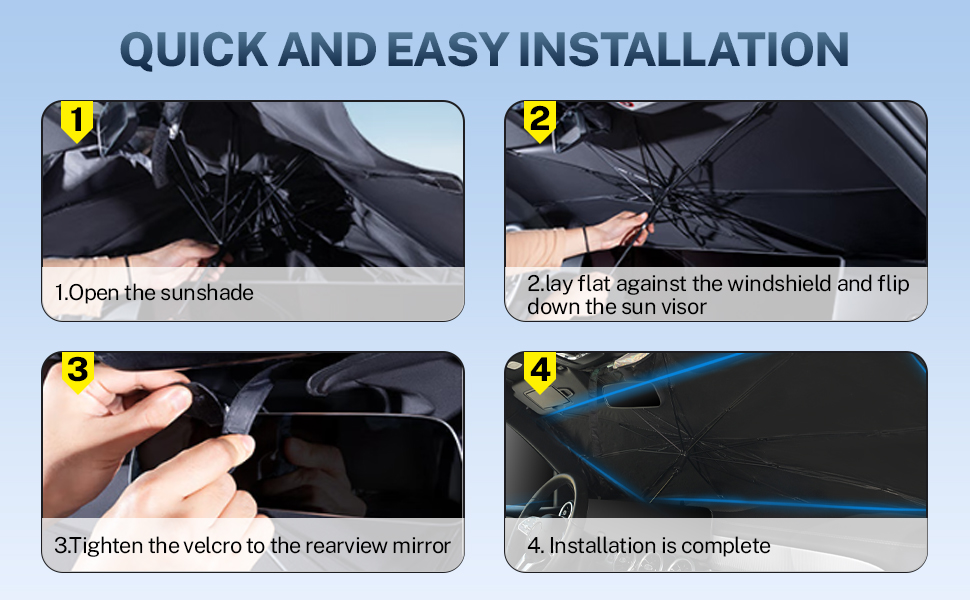 QUICK AND EASY INSTALLATION

1

1.Open the sunshade

2

2.lay flat against the windshield and flip down the sun visor

3

3.Tighten the velcro to the rearview mirror

4

4. Installation is complete