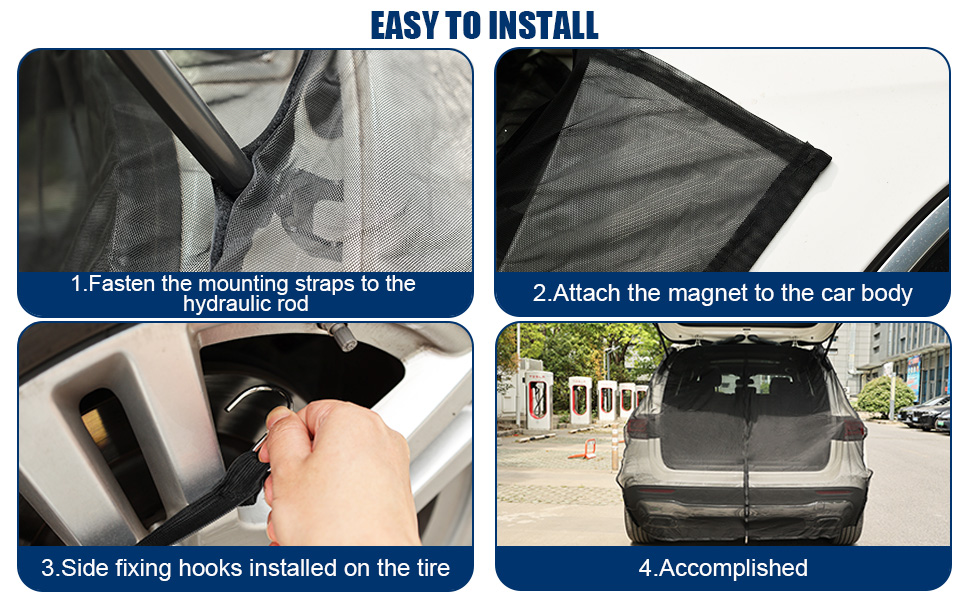 EASY TO INSTALL

1.Fasten the mounting straps to the hydraulic rod

2.Attach the magnet to the car body

3.Side fixing hooks installed on the tire

4.Accomplished