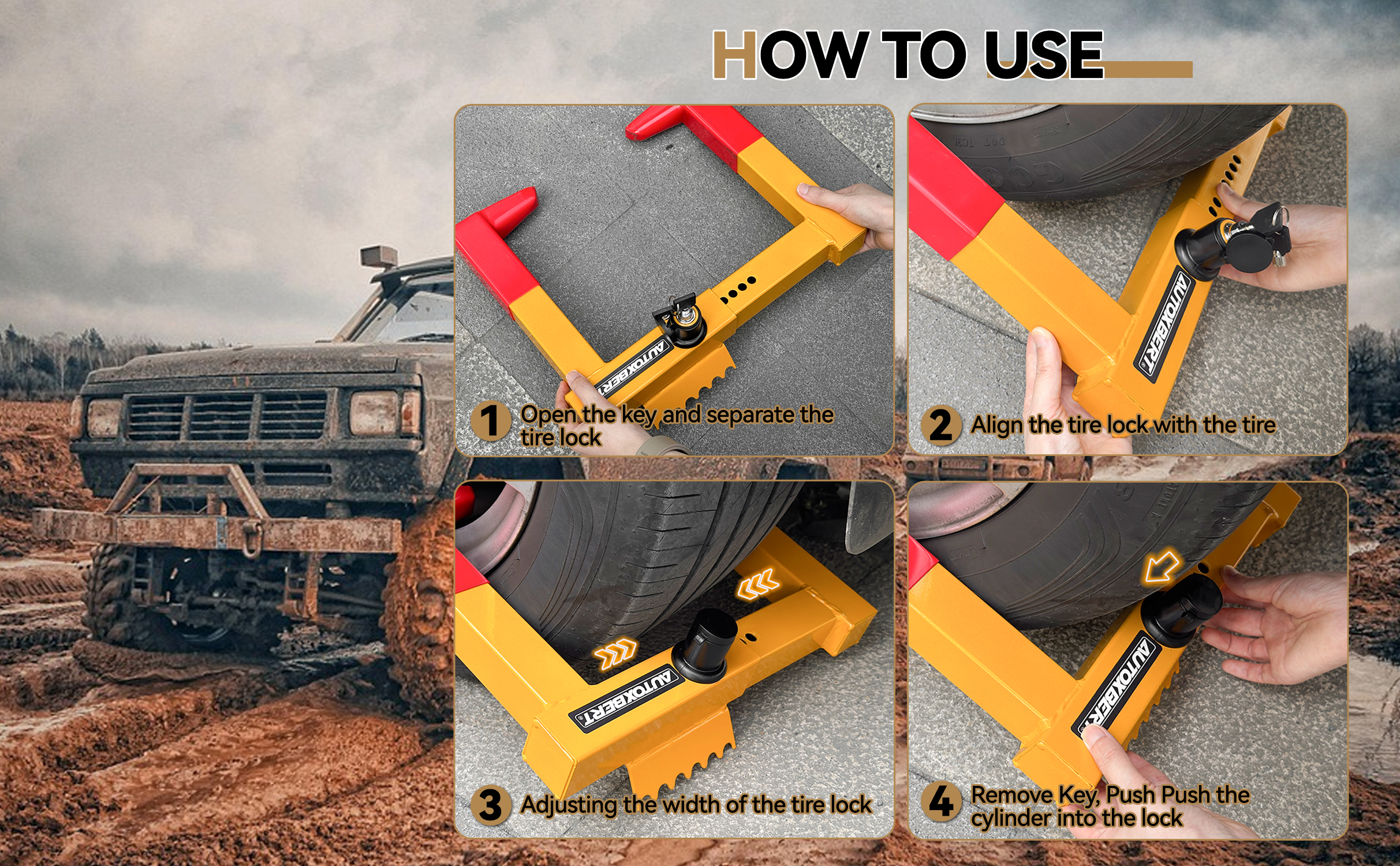 HOW TO USE

AUTOXBERT

1 Open the key and separate the tire lock

AUTOXBERT

2 Align the tire lock with the tire

AUTOXBERT

3 Adjusting the width of the tire lock

AUTOXBERT

4 Remove Key, Push Push the cylinder into the lock